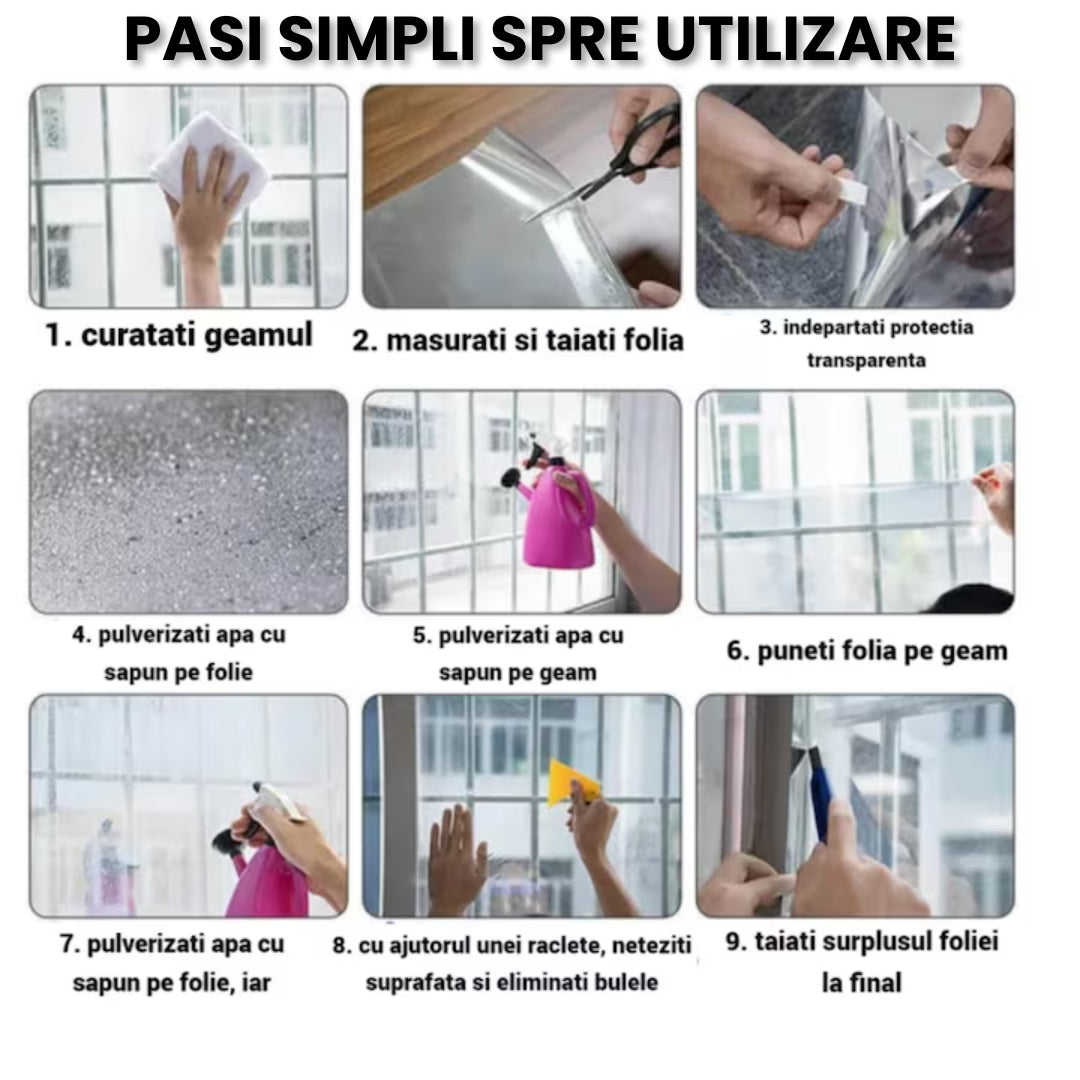 PASI SIMPLI SPRE UTILIZARE

1. curatati geamul

2. masurati si taiati folia

3. indepartati protectia transparenta

4. pulverizati apa cu sapun pe folie

5. pulverizati apa cu sapun pe geam

6. puneti folia pe geam

7. pulverizati apa cu sapun pe folie, iar

8. cu ajutorul unei raclete, neteziti suprafata si eliminati bulele

9. taiati surplusul foliei la final